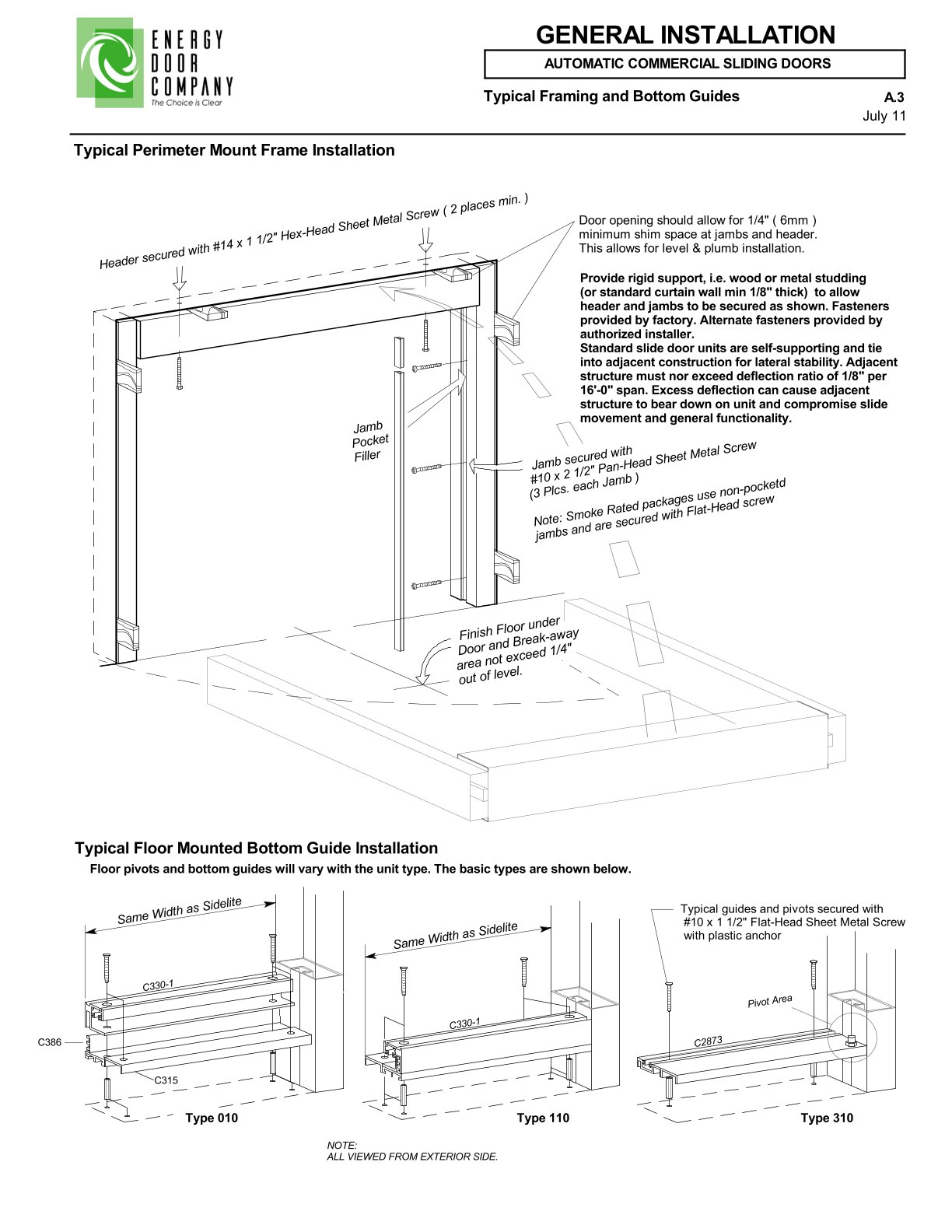 ENERGY DOOR COMPANY
The Choice is Clear

GENERAL INSTALLATION

AUTOMATIC COMMERCIAL SLIDING DOORS

Typical Framing and Bottom Guides

A.3
July 11

Typical Perimeter Mount Frame Installation

Header secured with #14 x 1 1/2" Hex-Head Sheet Metal Screw ( 2 places min. )

Door opening should allow for 1/4" ( 6mm ) minimum shim space at jambs and header. This allows for level & plumb installation.

Provide rigid support, i.e. wood or metal studding (or standard curtain wall min 1/8" thick) to allow header and jambs to be secured as shown. Fasteners provided by factory. Alternate fasteners provided by authorized installer.
Standard slide door units are self-supporting and tie into adjacent construction for lateral stability. Adjacent structure must nor exceed deflection ratio of 1/8" per 16'-0" span. Excess deflection can cause adjacent structure to bear down on unit and compromise slide movement and general functionality.

Jamb Pocket Filler

Jamb secured with #10 x 2 1/2" Pan-Head Sheet Metal Screw (3 Plcs. each Jamb )

Note: Smoke Rated packages use non-pocketd jambs and are secured with Flat-Head screw

Finish Floor under Door and Break-away area not exceed 1/4" out of level.

Typical Floor Mounted Bottom Guide Installation

Floor pivots and bottom guides will vary with the unit type. The basic types are shown below.

Same Width as Sidelite

C330-1

C386

C315

Type 010

Same Width as Sidelite

C330-1

Type 110

Typical guides and pivots secured with #10 x 1 1/2" Flat-Head Sheet Metal Screw with plastic anchor

Pivot Area

C2873

Type 310

NOTE:
ALL VIEWED FROM EXTERIOR SIDE.