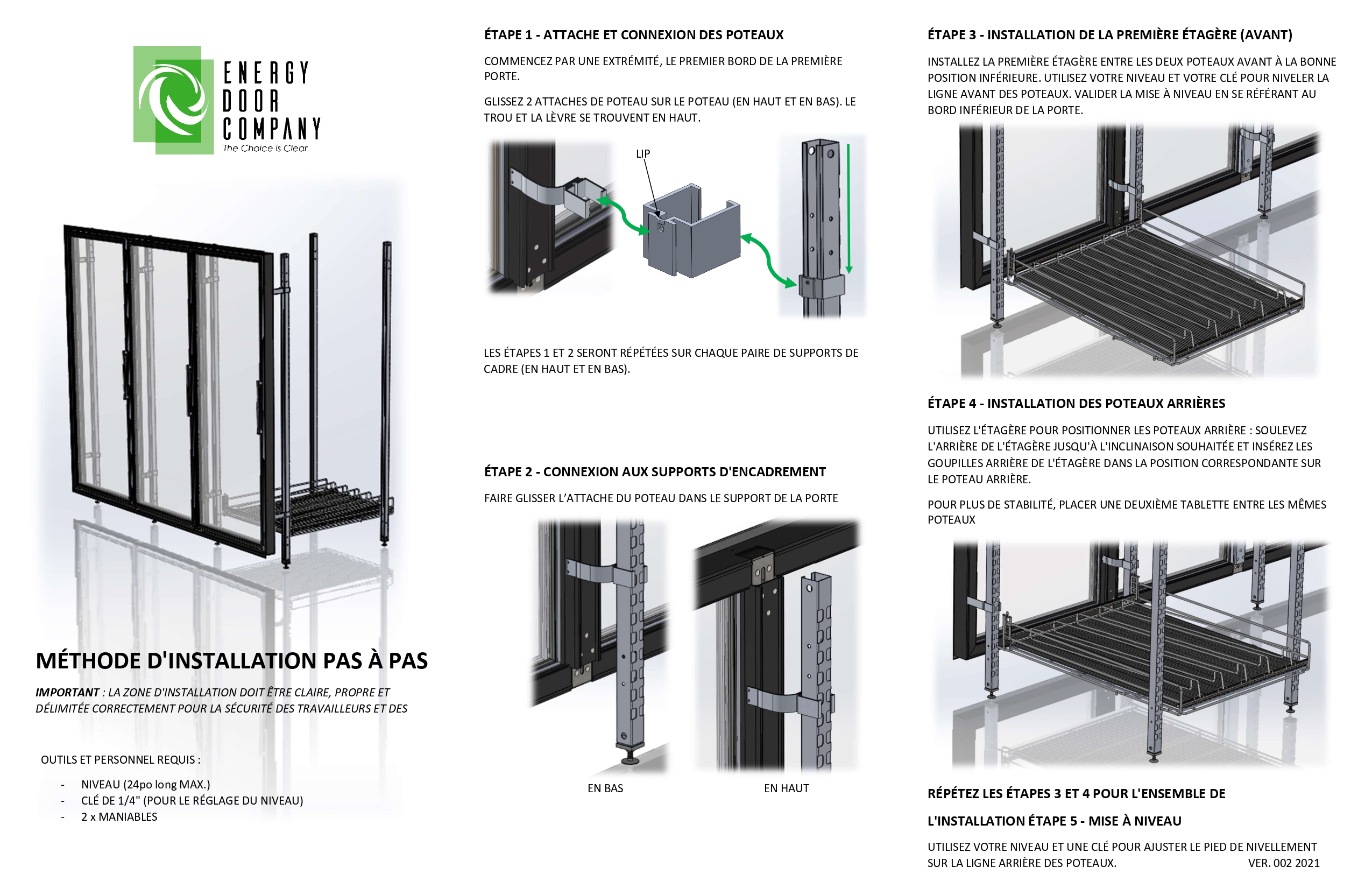 ENERGY DOOR COMPANY
The Choice is Clear

MÉTHODE D'INSTALLATION PAS À PAS

IMPORTANT : LA ZONE D'INSTALLATION DOIT ÊTRE CLAIRE, PROPRE ET DÉLIMITÉE CORRECTEMENT POUR LA SÉCURITÉ DES TRAVAILLEURS ET DES

OUTILS ET PERSONNEL REQUIS :

- NIVEAU (24po long MAX.)
- CLÉ DE 1/4" (POUR LE RÉGLAGE DU NIVEAU)
- 2 x MANIABLES

ÉTAPE 1 - ATTACHE ET CONNEXION DES POTEAUX

COMMENCEZ PAR UNE EXTRÉMITÉ, LE PREMIER BORD DE LA PREMIÈRE PORTE.

GLISSEZ 2 ATTACHES DE POTEAU SUR LE POTEAU (EN HAUT ET EN BAS). LE TROU ET LA LÈVRE SE TROUVENT EN HAUT.

LIP

LES ÉTAPES 1 ET 2 SERONT RÉPÉTÉES SUR CHAQUE PAIRE DE SUPPORTS DE CADRE (EN HAUT ET EN BAS).

ÉTAPE 2 - CONNEXION AUX SUPPORTS D'ENCADREMENT

FAIRE GLISSER L'ATTACHE DU POTEAU DANS LE SUPPORT DE LA PORTE

EN BAS

EN HAUT

ÉTAPE 3 - INSTALLATION DE LA PREMIÈRE ÉTAGÈRE (AVANT)

INSTALLEZ LA PREMIÈRE ÉTAGÈRE ENTRE LES DEUX POTEAUX AVANT À LA BONNE POSITION INFÉRIEURE. UTILISEZ VOTRE NIVEAU ET VOTRE CLÉ POUR NIVELER LA LIGNE AVANT DES POTEAUX. VALIDER LA MISE À NIVEAU EN SE RÉFÉRANT AU BORD INFÉRIEUR DE LA PORTE.

ÉTAPE 4 - INSTALLATION DES POTEAUX ARRIÈRES

UTILISEZ L'ÉTAGÈRE POUR POSITIONNER LES POTEAUX ARRIÈRE : SOULEVEZ L'ARRIÈRE DE L'ÉTAGÈRE JUSQU'À L'INCLINAISON SOUHAITÉE ET INSÉREZ LES GOUPILLES ARRIÈRE DE L'ÉTAGÈRE DANS LA POSITION CORRESPONDANTE SUR LE POTEAU ARRIÈRE.

POUR PLUS DE STABILITÉ, PLACER UNE DEUXIÈME TABLETTE ENTRE LES MÊMES POTEAUX

RÉPÉTEZ LES ÉTAPES 3 ET 4 POUR L'ENSEMBLE DE

L'INSTALLATION ÉTAPE 5 - MISE À NIVEAU

UTILISEZ VOTRE NIVEAU ET UNE CLÉ POUR AJUSTER LE PIED DE NIVELLEMENT SUR LA LIGNE ARRIÈRE DES POTEAUX.

VER. 002 2021